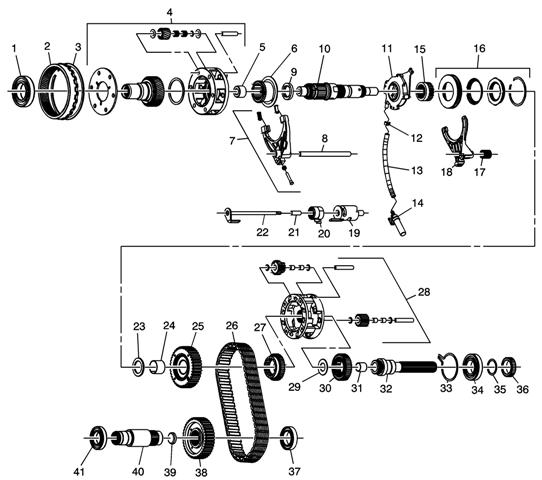 4
1
2
3
5
6
10
11
15
16
9
7
8
12
13
18
17
14
22
21
20
19
28
23
24
25
26
27
29
30
31
32
33
34
35
36
41
40
39
38
37