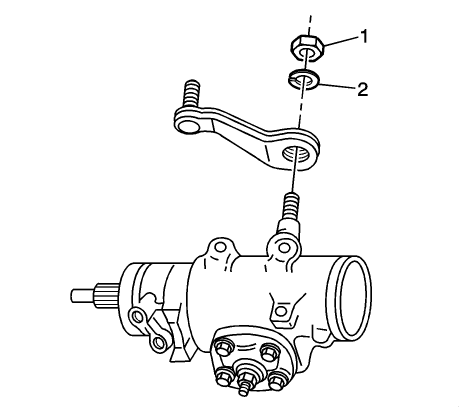 1
2